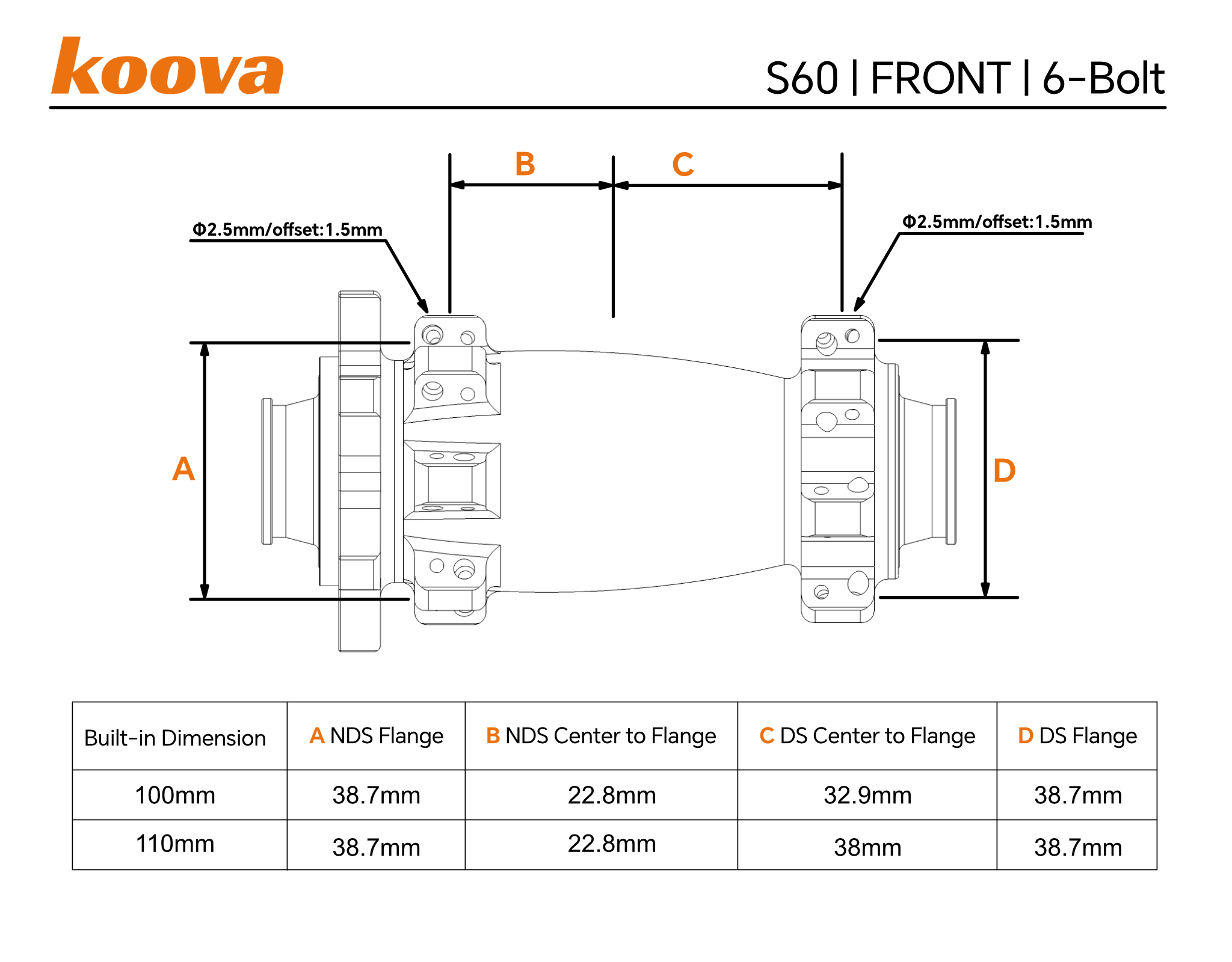 koova

S60 | FRONT | 6-Bolt

B

C

Φ2.5mm/offset:1.5mm

Φ2.5mm/offset:1.5mm

A

D

| Built-in Dimension | A NDS Flange | B NDS Center to Flange | C DS Center to Flange | D DS Flange |
|---|---|---|---|---|
| 100mm | 38.7mm | 22.8mm | 32.9mm | 38.7mm |
| 110mm | 38.7mm | 22.8mm | 38mm | 38.7mm |